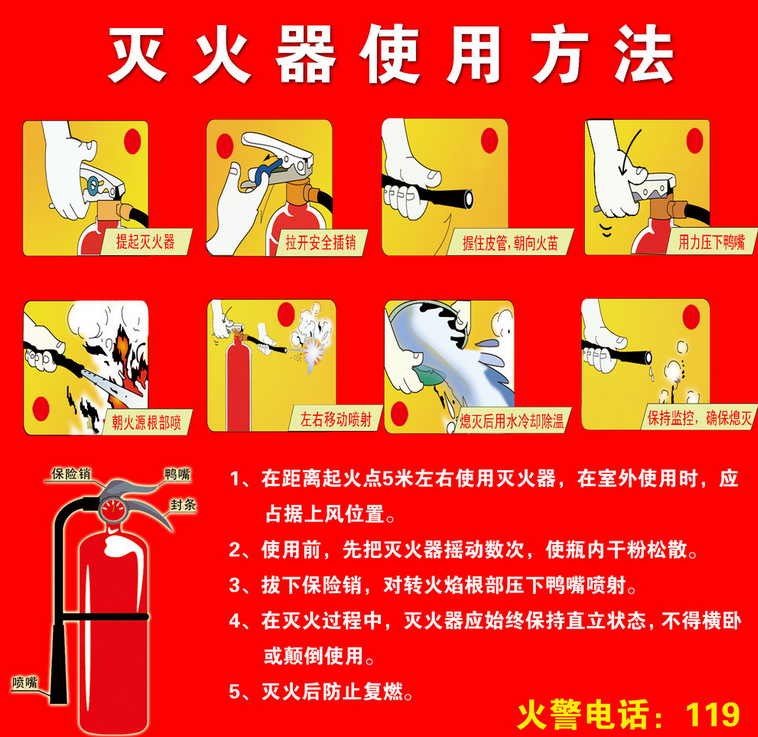 灭火器使用方法

提起灭火器

拉开安全插销

握住皮管，朝向火苗

用力压下鸭嘴

朝火源根部喷

左右移动喷射

熄灭后用水冷却除温

保持监控，确保熄灭

保险销

鸭嘴

封条

喷嘴

1、在距离起火点5米左右使用灭火器，在室外使用时，应占据上风位置。

2、使用前，先把灭火器摇动数次，使瓶内干粉松散。

3、拔下保险销，对转火焰根部压下鸭嘴喷射。

4、在灭火过程中，灭火器应始终保持直立状态，不得横卧或颠倒使用。

5、灭火后防止复燃。

火警电话：119